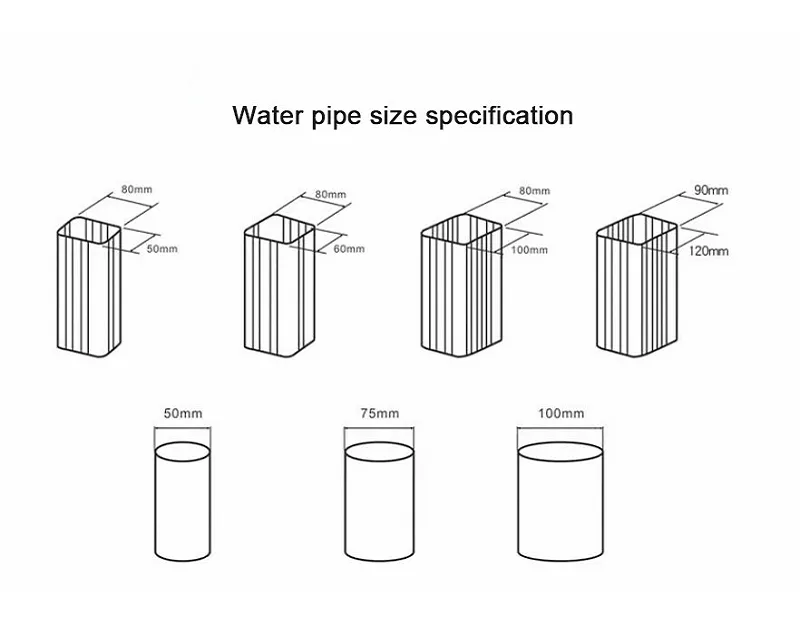 Water pipe size specification

80mm
50mm

80mm
60mm

80mm
100mm

90mm
120mm

50mm

75mm

100mm